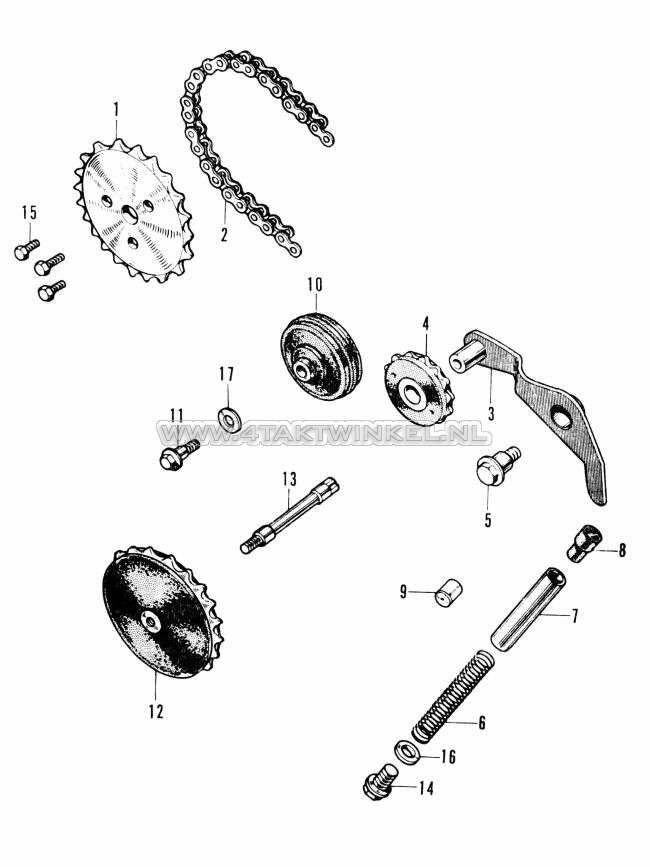 1
2
15
10
4
3
17
11
WWW.4TAKTWINKEL.NL
5
13
8
9
7
12
6
16
14