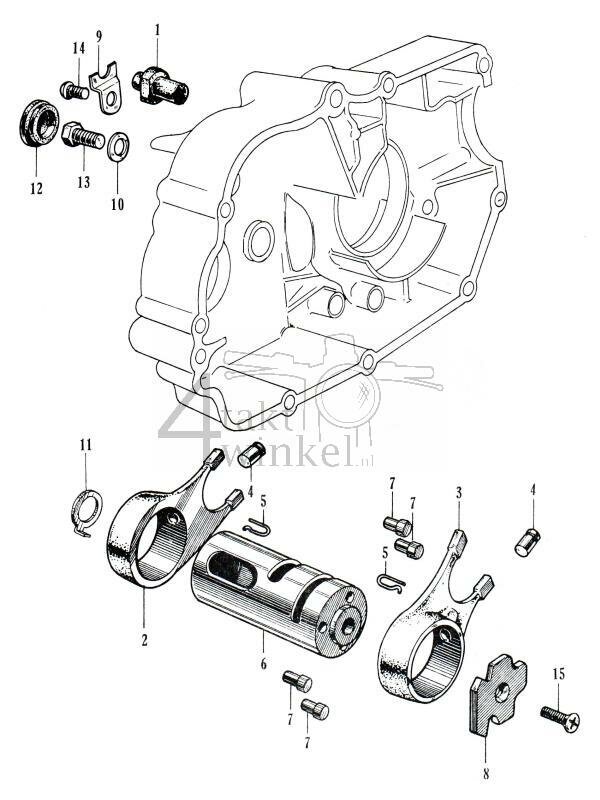 14 9 1
12 13 10
4takt winkel.nl
11 4 5
7 7 3 4
5
2 6
7 7 15
8